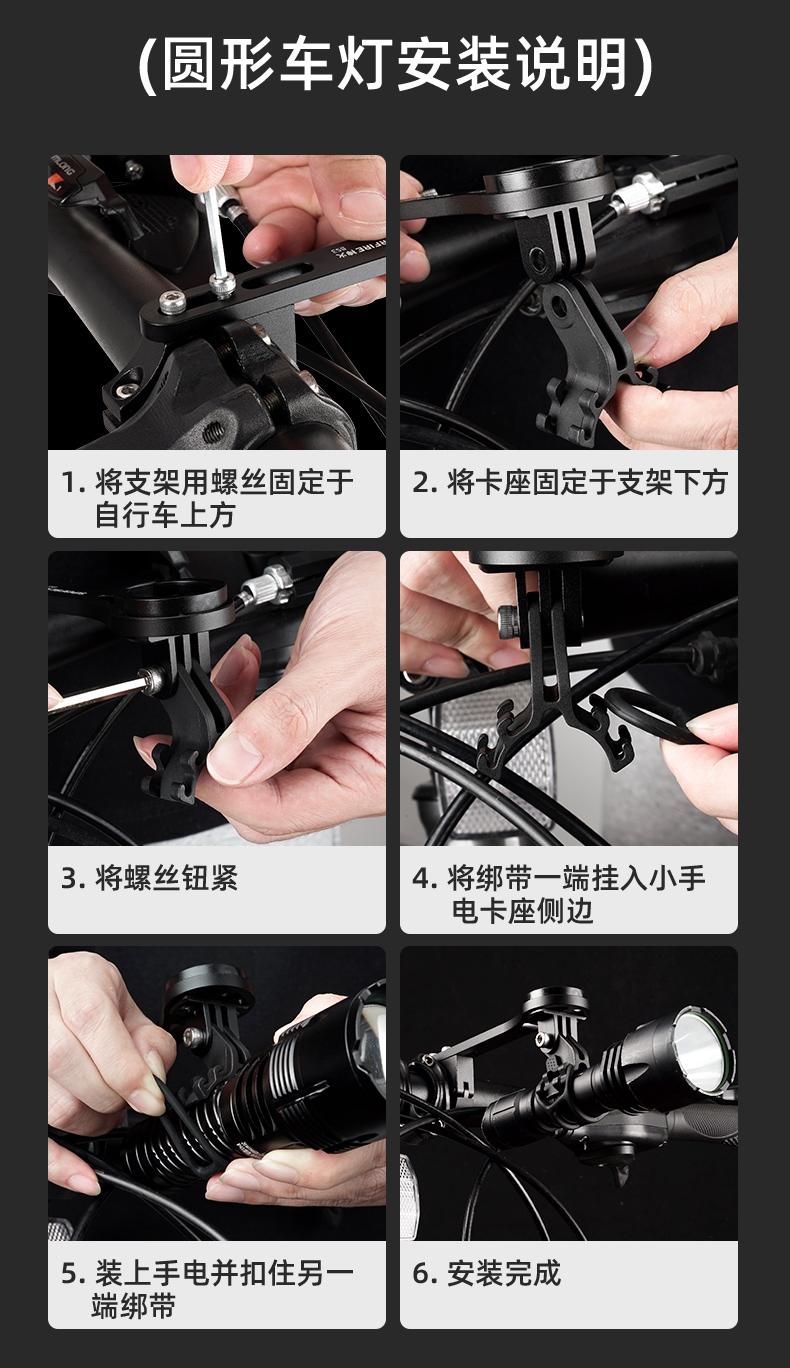 (圆形车灯安装说明)

1. 将支架用螺丝固定于自行车上方

2. 将卡座固定于支架下方

3. 将螺丝钮紧

4. 将绑带一端挂入小手电卡座侧边

5. 装上手电并扣住另一端绑带

6. 安装完成