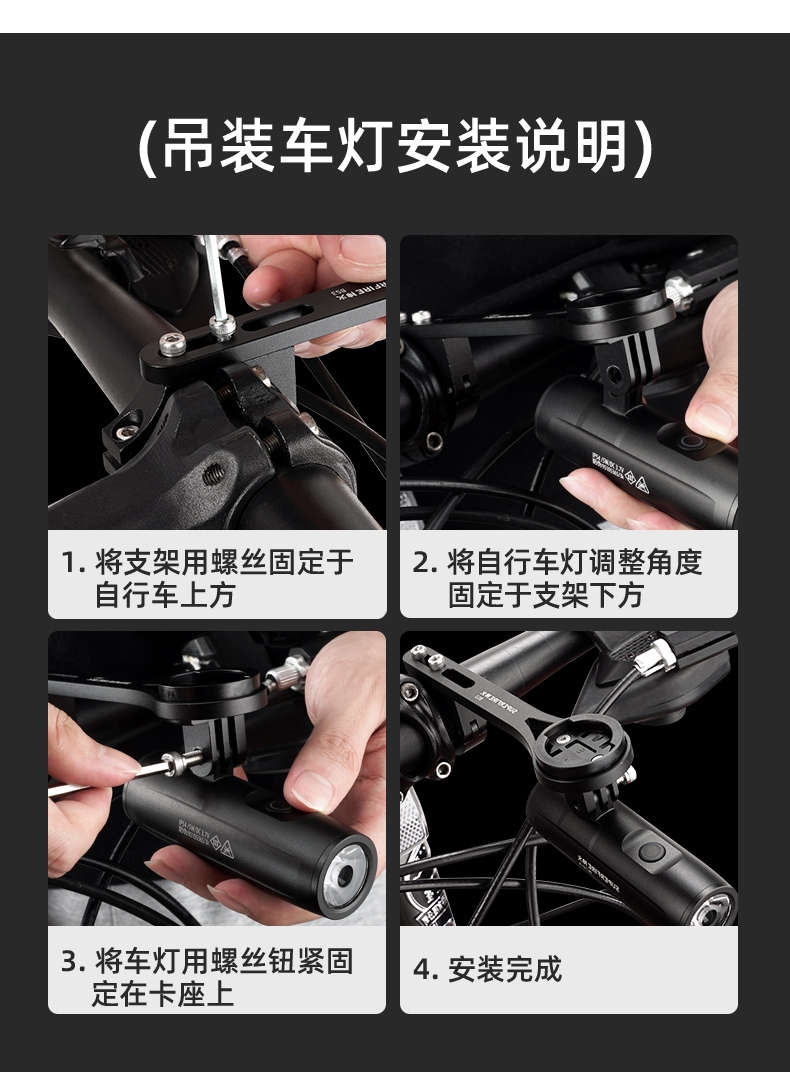 (吊装车灯安装说明)

1. 将支架用螺丝固定于自行车上方

2. 将自行车灯调整角度固定于支架下方

3. 将车灯用螺丝钮紧固定在卡座上

4. 安装完成