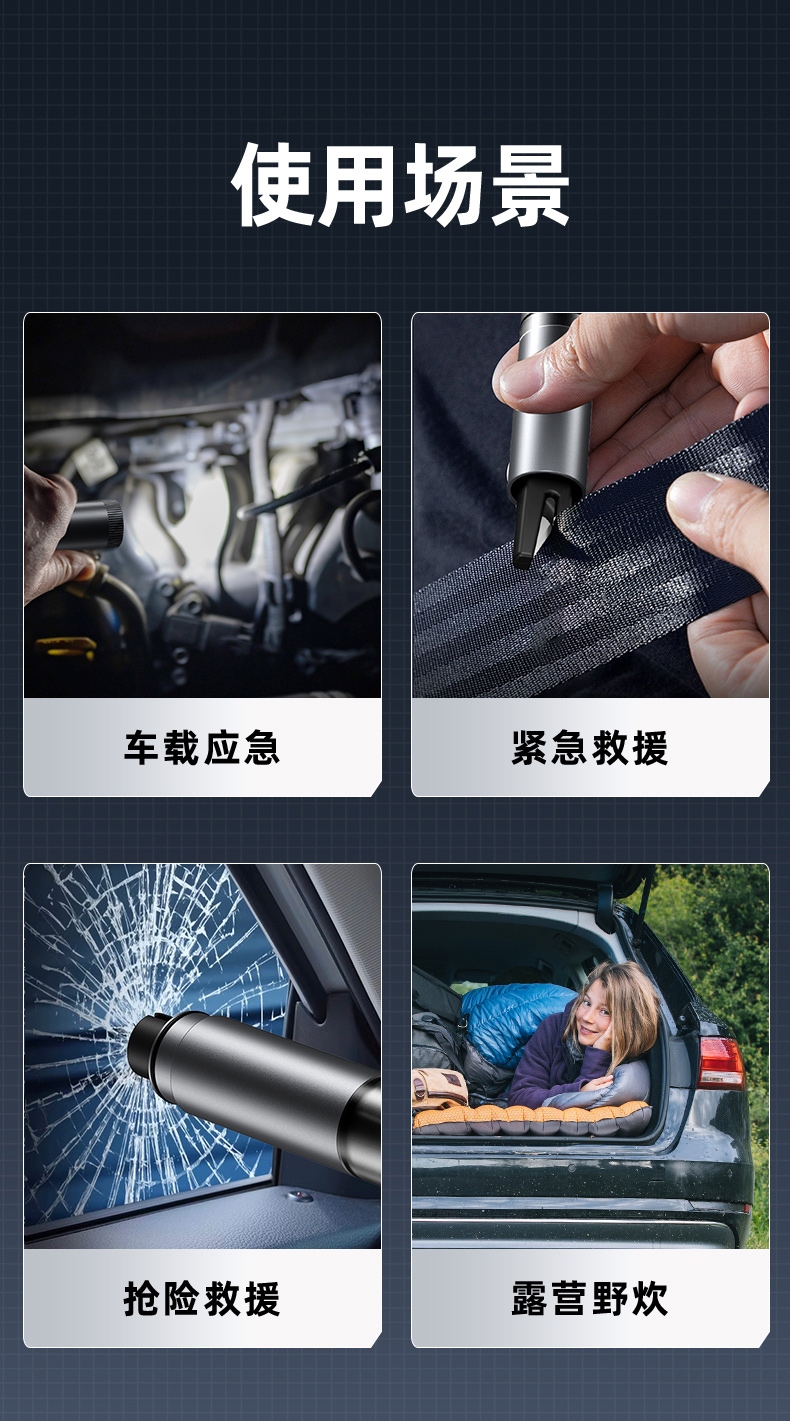 使用场景

车载应急

紧急救援

抢险救援

露营野炊