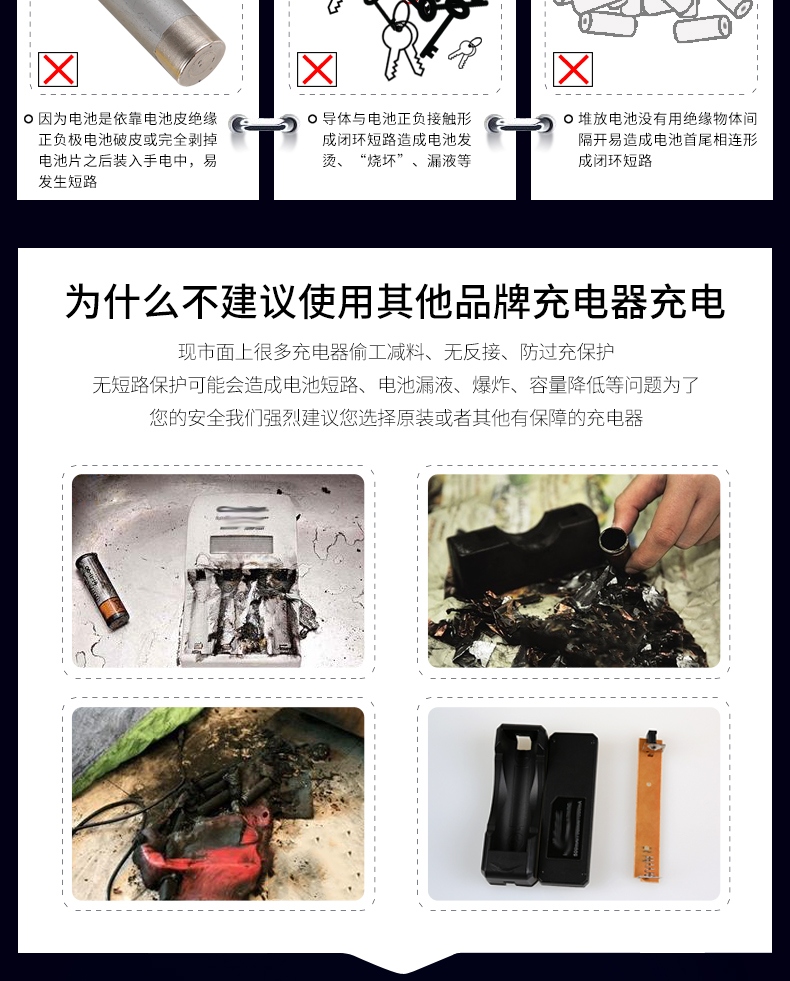 因为电池是依靠电池皮绝缘正负极电池破皮或完全剥掉电池片之后装入手电中，易发生短路

导体与电池正负接触形成闭环短路造成电池发烫、“烧坏”、漏液等

堆放电池没有用绝缘物体间隔开易造成电池首尾相连形成闭环短路

为什么不建议使用其他品牌充电器充电

现市面上很多充电器偷工减料、无反接、防过充保护
无短路保护可能会造成电池短路、电池漏液、爆炸、容量降低等问题为了
您的安全我们强烈建议您选择原装或者其他有保障的充电器